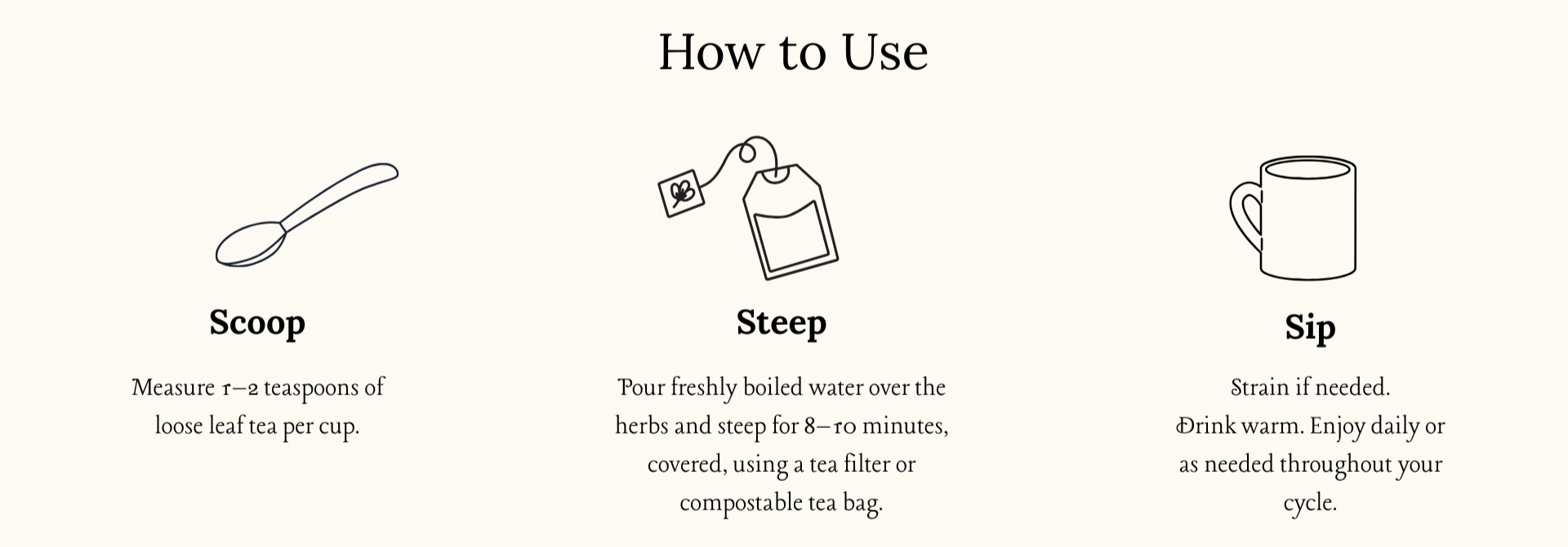 How to Use

Scoop

Measure 1–2 teaspoons of loose leaf tea per cup.

Steep

Pour freshly boiled water over the herbs and steep for 8–10 minutes, covered, using a tea filter or compostable tea bag.

Sip

Strain if needed.
Drink warm. Enjoy daily or as needed throughout your cycle.